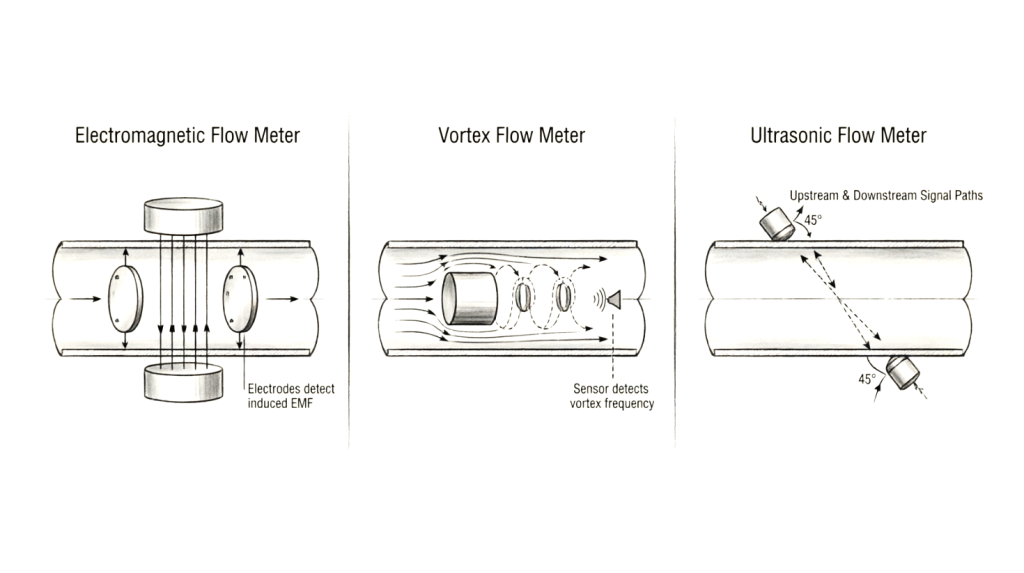 Electromagnetic Flow Meter

Electrodes detect induced EMF

Vortex Flow Meter

Sensor detects vortex frequency

Ultrasonic Flow Meter

Upstream & Downstream Signal Paths

45°

45°